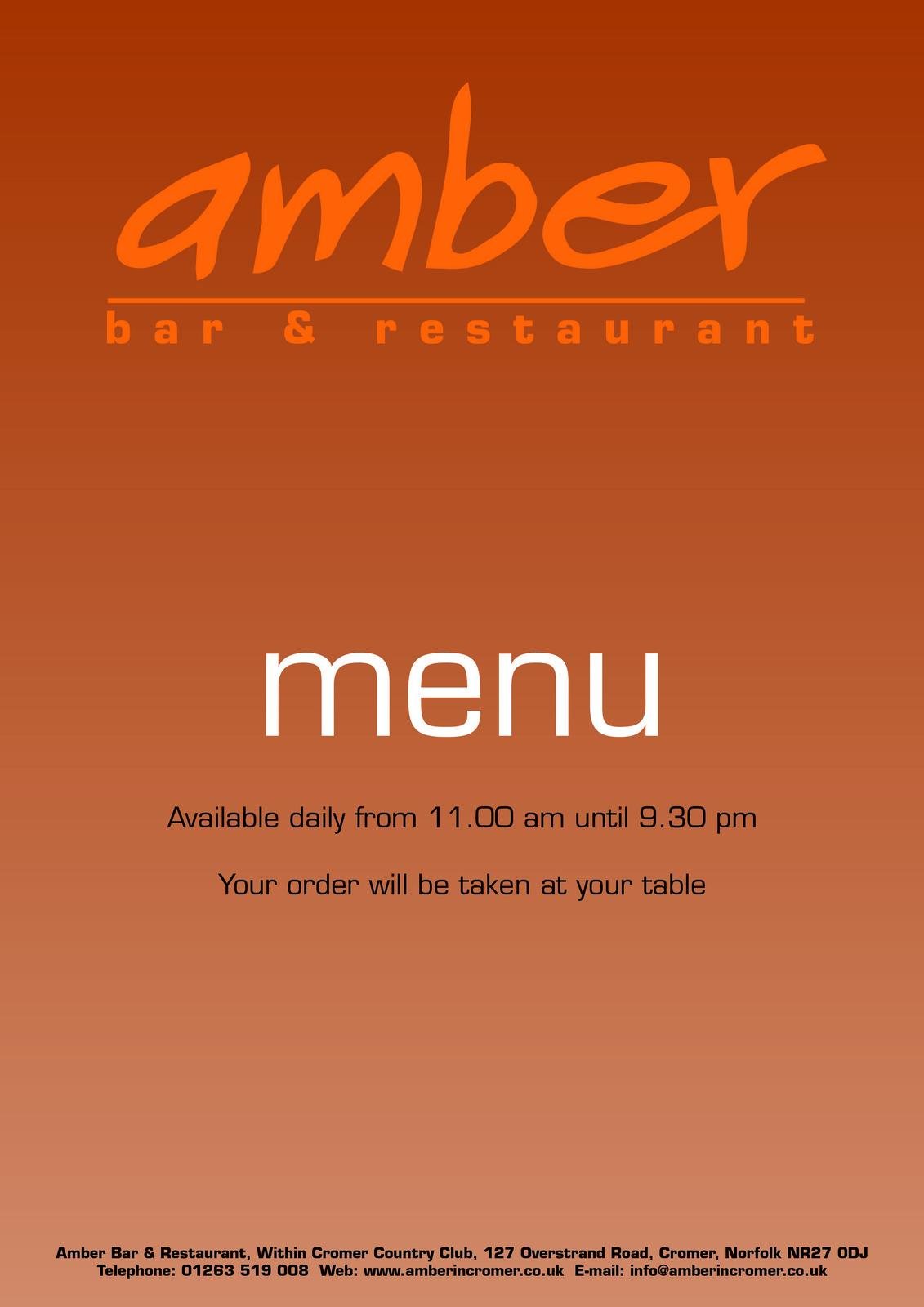 amber

bar & restaurant

menu

Available daily from 11.00 am until 9.30 pm

Your order will be taken at your table

Amber Bar & Restaurant, Within Cromer Country Club, 127 Overstrand Road, Cromer, Norfolk NR27 0DJ
Telephone: 01263 519 008 Web: www.amberincromer.co.uk E-mail: info@amberincromer.co.uk