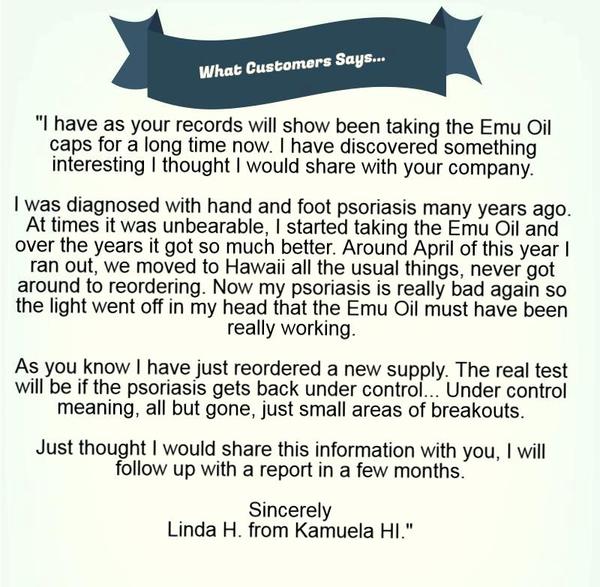 What Customers Says...

"I have as your records will show been taking the Emu Oil caps for a long time now. I have discovered something interesting I thought I would share with your company.

I was diagnosed with hand and foot psoriasis many years ago. At times it was unbearable, I started taking the Emu Oil and over the years it got so much better. Around April of this year I ran out, we moved to Hawaii all the usual things, never got around to reordering. Now my psoriasis is really bad again so the light went off in my head that the Emu Oil must have been really working.

As you know I have just reordered a new supply. The real test will be if the psoriasis gets back under control... Under control meaning, all but gone, just small areas of breakouts.

Just thought I would share this information with you, I will follow up with a report in a few months.

Sincerely
Linda H. from Kamuela HI."