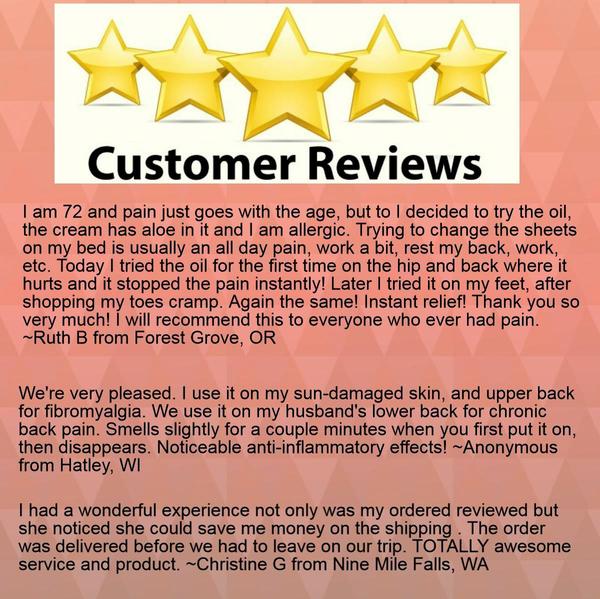 Customer Reviews

I am 72 and pain just goes with the age, but to I decided to try the oil, the cream has aloe in it and I am allergic. Trying to change the sheets on my bed is usually an all day pain, work a bit, rest my back, work, etc. Today I tried the oil for the first time on the hip and back where it hurts and it stopped the pain instantly! Later I tried it on my feet, after shopping my toes cramp. Again the same! Instant relief! Thank you so very much! I will recommend this to everyone who ever had pain. ~Ruth B from Forest Grove, OR

We're very pleased. I use it on my sun-damaged skin, and upper back for fibromyalgia. We use it on my husband's lower back for chronic back pain. Smells slightly for a couple minutes when you first put it on, then disappears. Noticeable anti-inflammatory effects! ~Anonymous from Hatley, WI

I had a wonderful experience not only was my ordered reviewed but she noticed she could save me money on the shipping . The order was delivered before we had to leave on our trip. TOTALLY awesome service and product. ~Christine G from Nine Mile Falls, WA