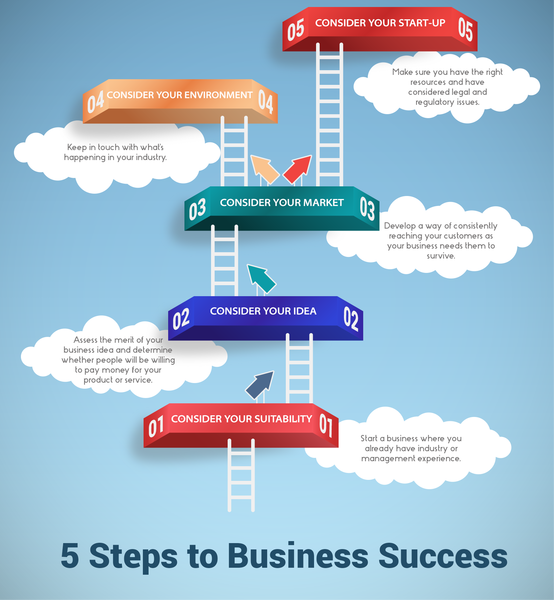 05 CONSIDER YOUR START-UP 05

Make sure you have the right resources and have considered legal and regulatory issues.

04 CONSIDER YOUR ENVIRONMENT 04

Keep in touch with what's happening in your industry.

03 CONSIDER YOUR MARKET 03

Develop a way of consistently reaching your customers as your business needs them to survive.

02 CONSIDER YOUR IDEA 02

Assess the merit of your business idea and determine whether people will be willing to pay money for your product or service.

01 CONSIDER YOUR SUITABILITY 01

Start a business where you already have industry or management experience.

5 Steps to Business Success