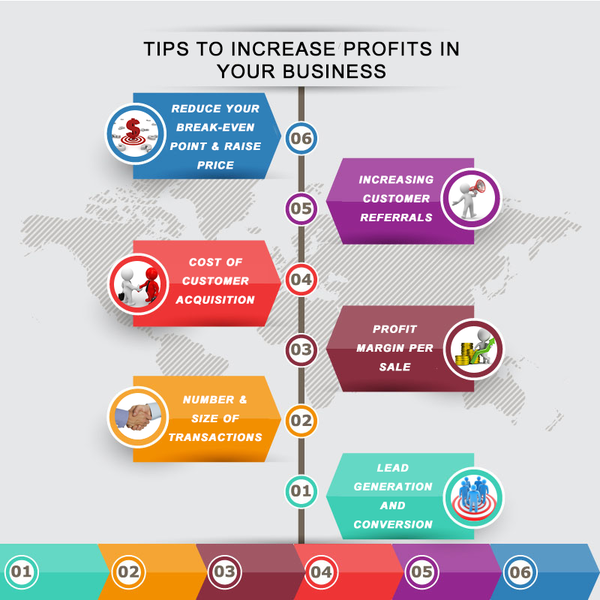 TIPS TO INCREASE PROFITS IN YOUR BUSINESS

REDUCE YOUR BREAK-EVEN POINT & RAISE PRICE

06

INCREASING CUSTOMER REFERRALS

05

COST OF CUSTOMER ACQUISITION

04

PROFIT MARGIN PER SALE

03

NUMBER & SIZE OF TRANSACTIONS

02

LEAD GENERATION AND CONVERSION

01

01 02 03 04 05 06